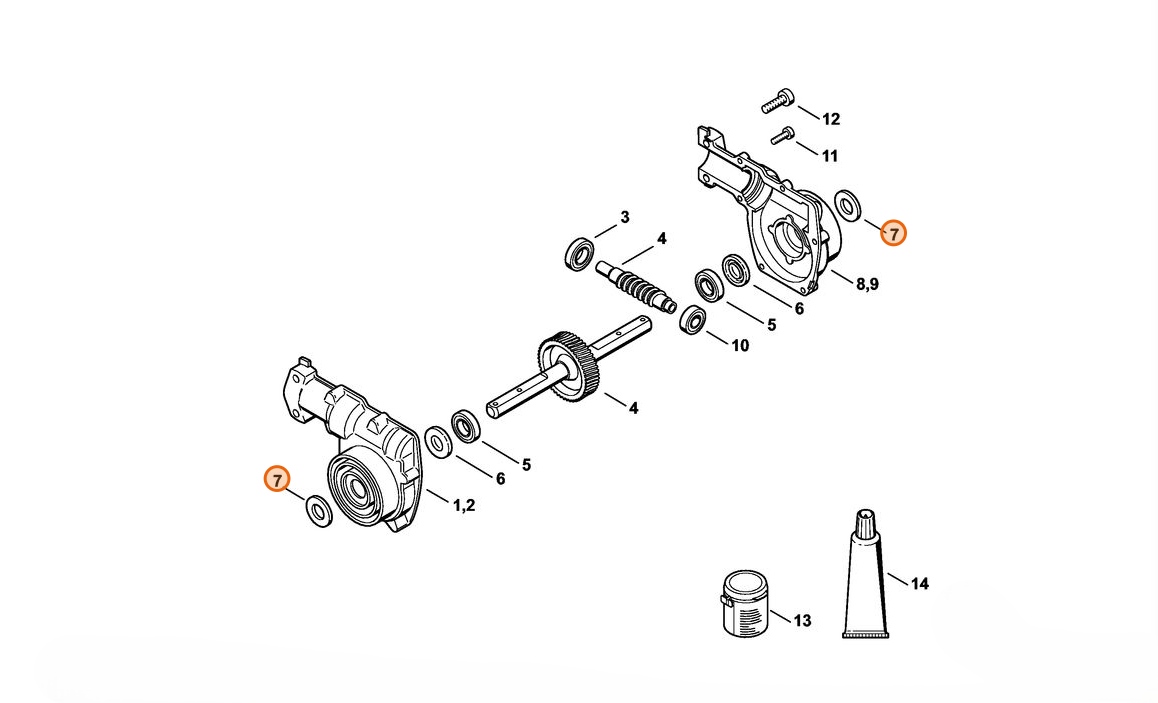 12
11
7
3
4
8,9
6
5
10
4
5
6
7
1,2
14
13